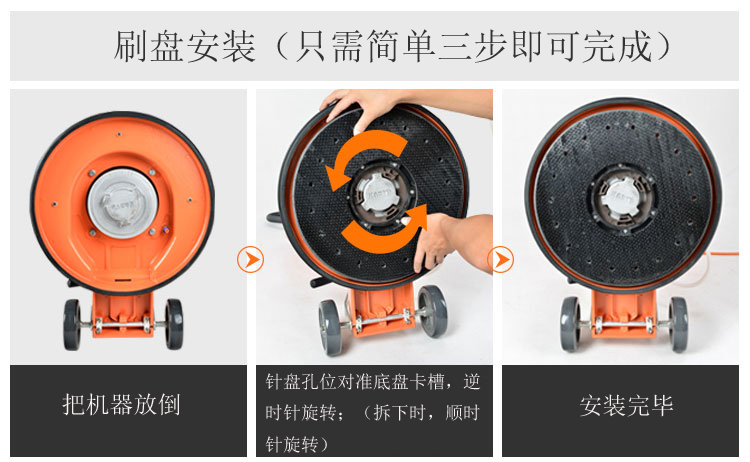 刷盘安装（只需简单三步即可完成）

把机器放倒

针盘孔位对准底盘卡槽，逆时针旋转；（拆下时，顺时针旋转）

安装完毕